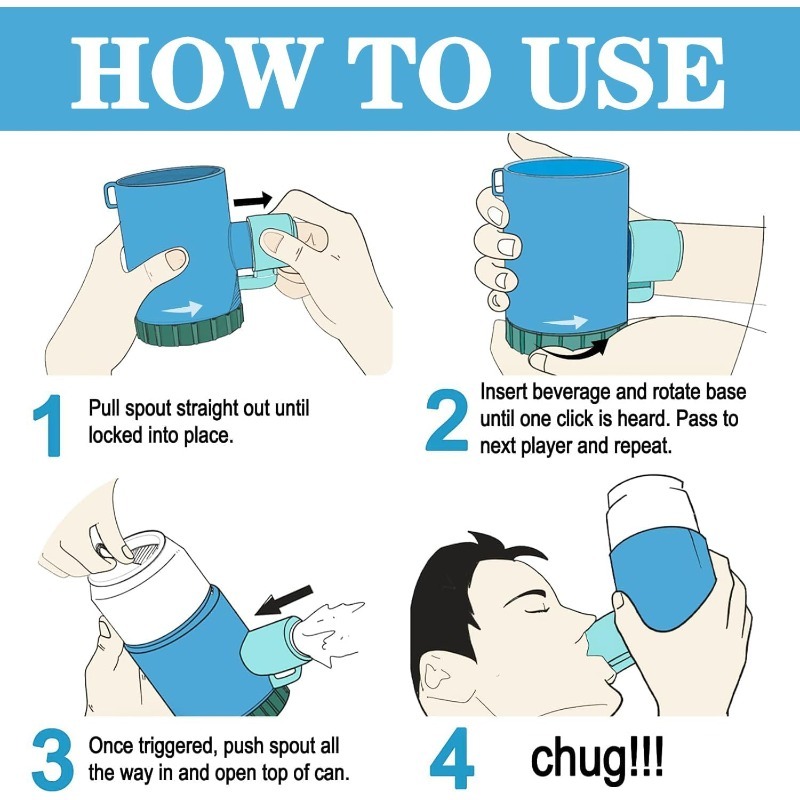 HOW TO USE

1 Pull spout straight out until locked into place.

2 Insert beverage and rotate base until one click is heard. Pass to next player and repeat.

3 Once triggered, push spout all the way in and open top of can.

4 chug!!!